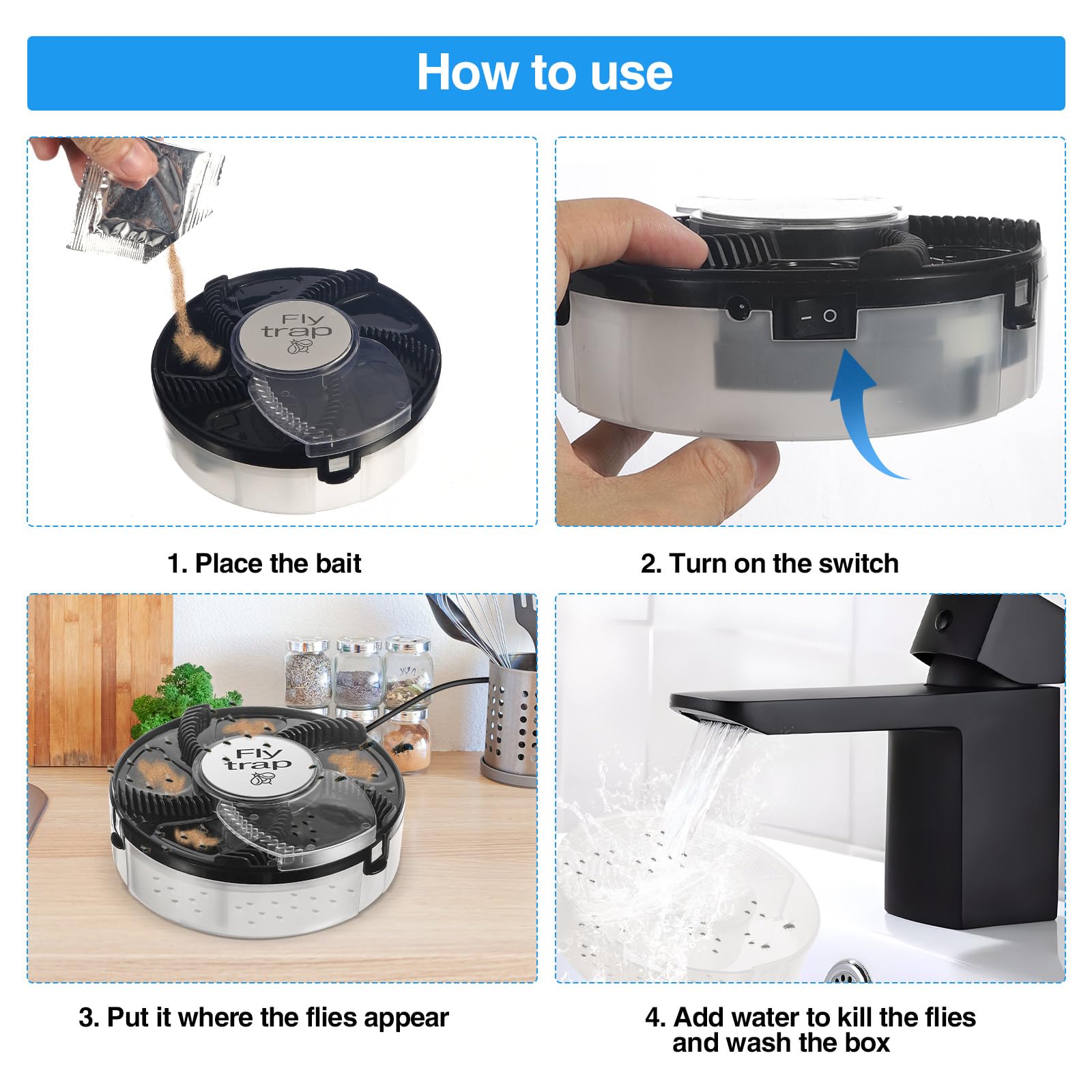 How to use

Fly trap

1. Place the bait

2. Turn on the switch

Fly trap

3. Put it where the flies appear

4. Add water to kill the flies and wash the box