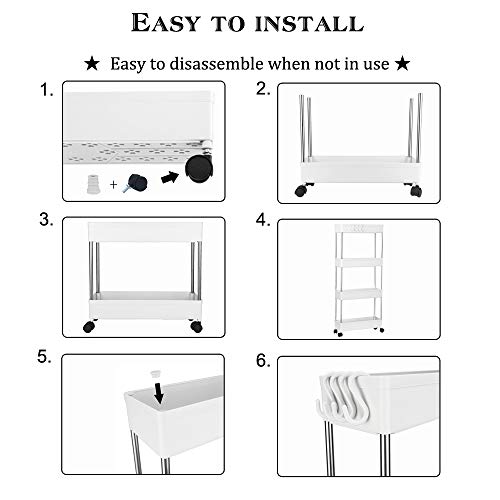 EASY TO INSTALL

★ Easy to disassemble when not in use ★

1.

+

2.

3.

4.

5.

6.