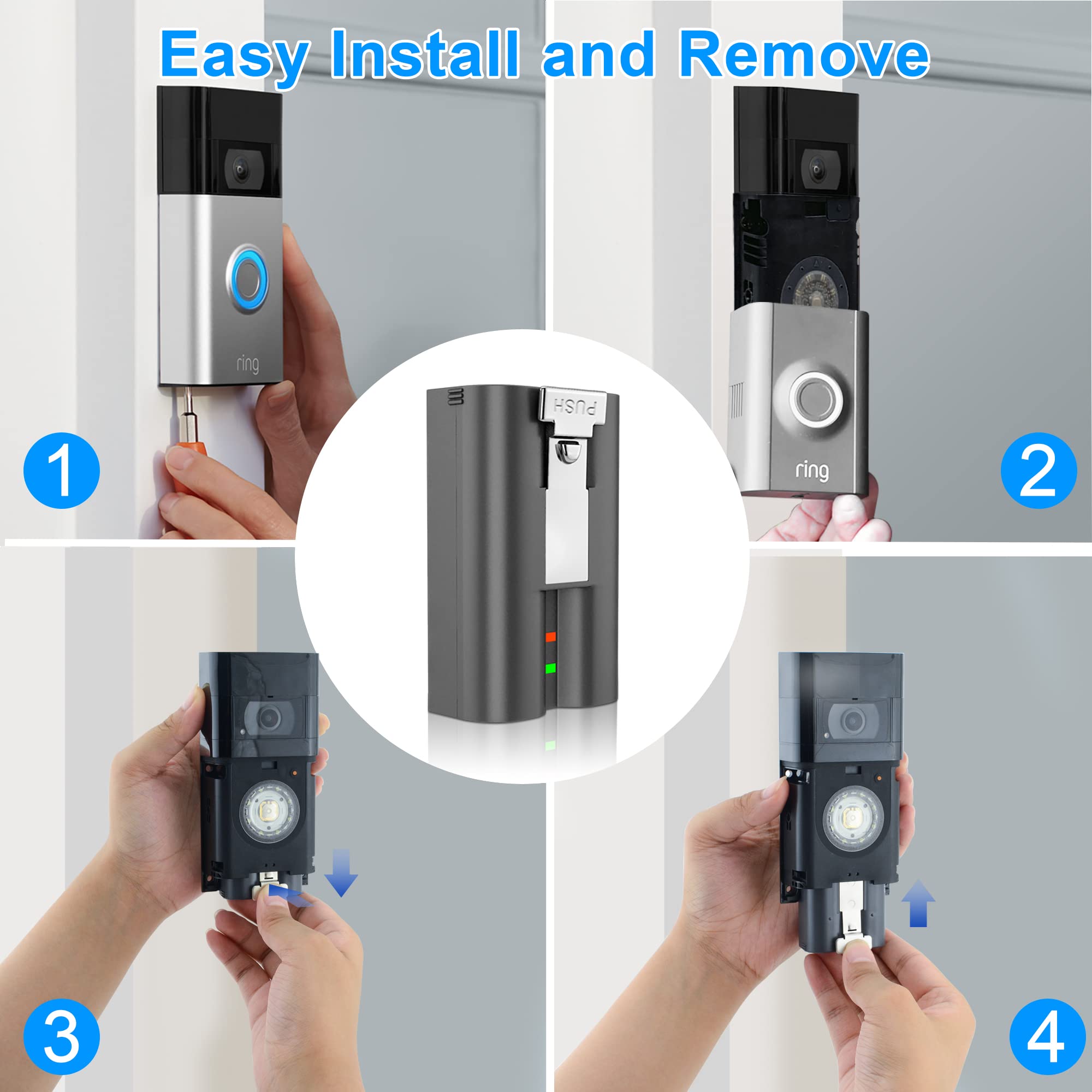 Easy Install and Remove

ring

1

PUSH

ring

2

3

4