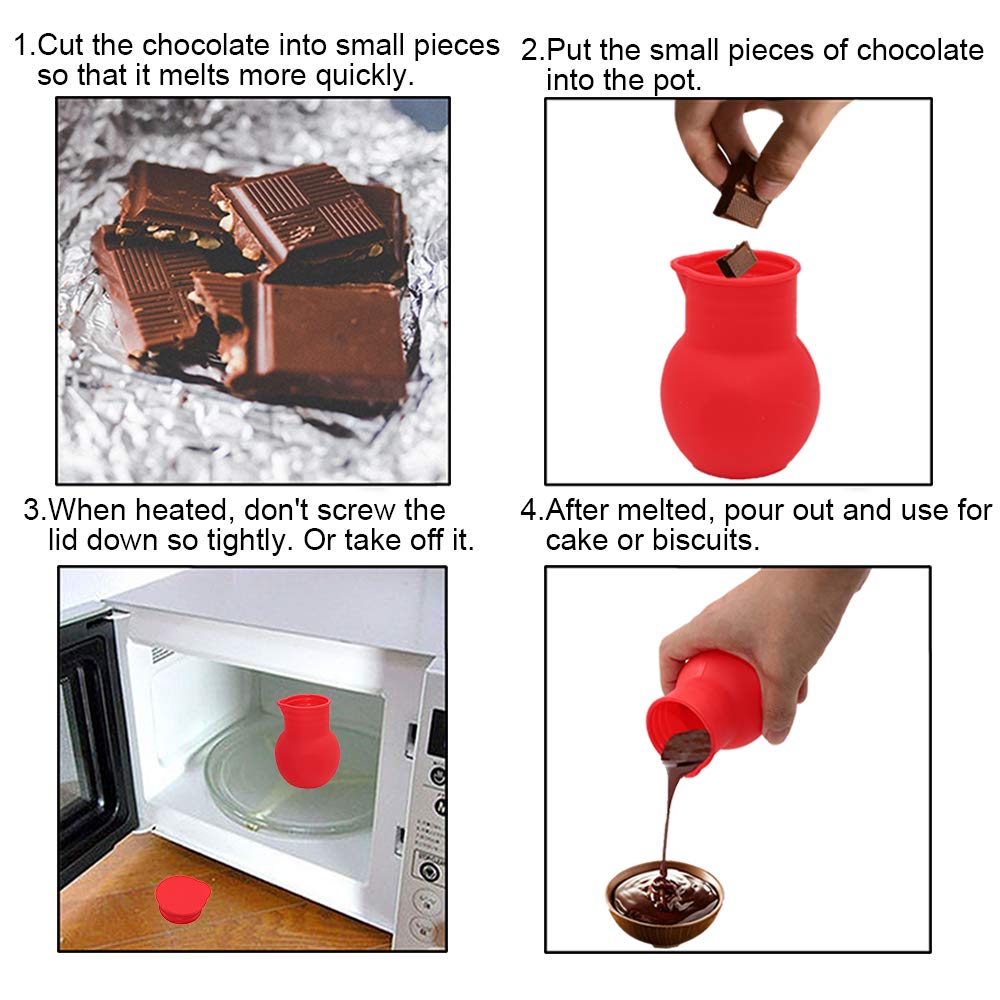 1.Cut the chocolate into small pieces so that it melts more quickly.

2.Put the small pieces of chocolate into the pot.

3.When heated, don't screw the lid down so tightly. Or take off it.

4.After melted, pour out and use for cake or biscuits.