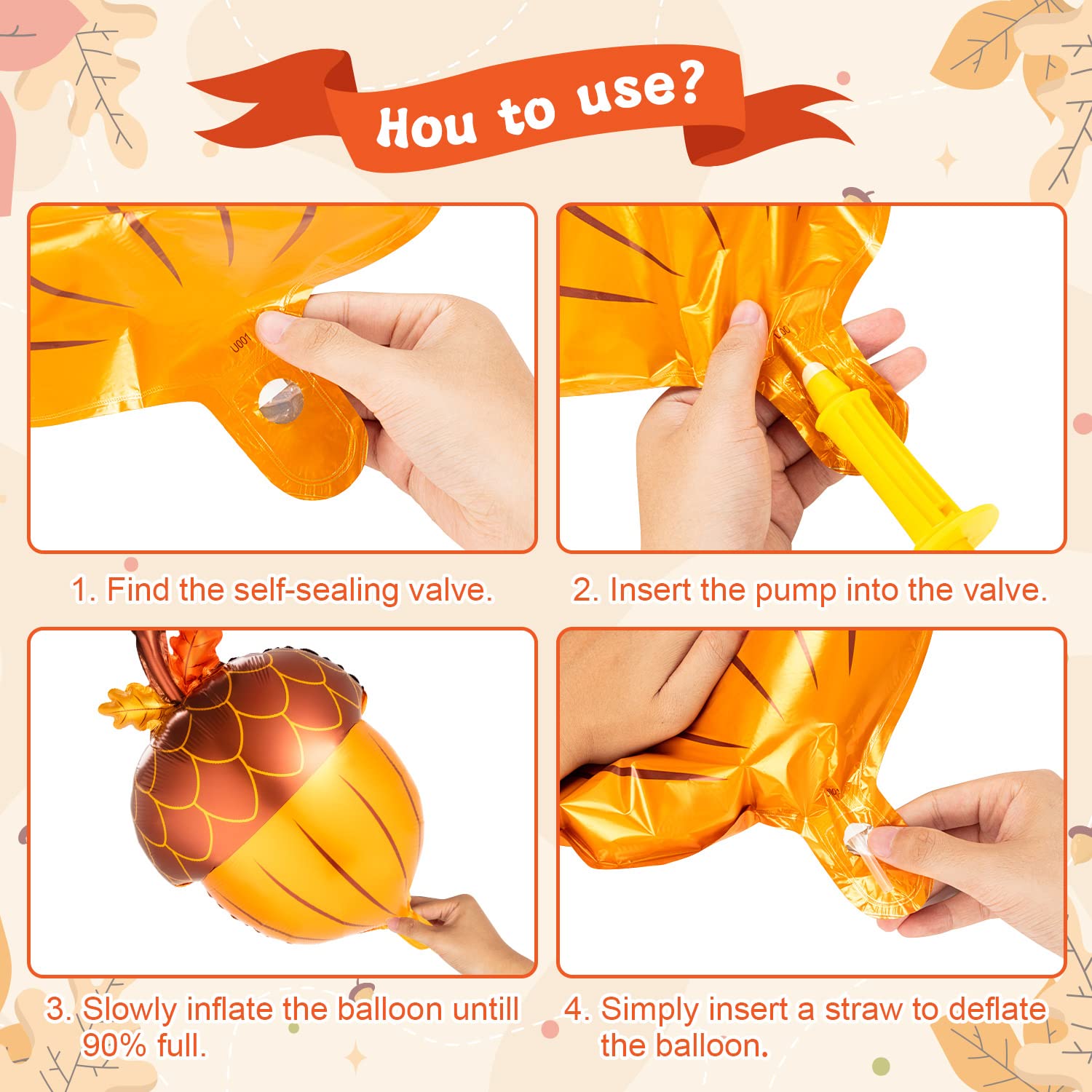 Hou to use?

U001

1. Find the self-sealing valve.

2. Insert the pump into the valve.

3. Slowly inflate the balloon untill 90% full.

4. Simply insert a straw to deflate the balloon.