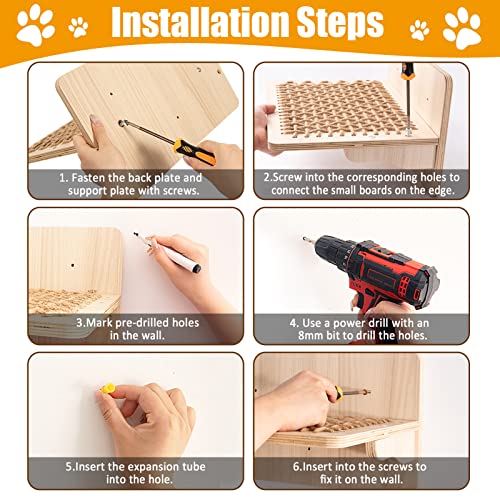 Installation Steps

1. Fasten the back plate and support plate with screws.

2.Screw into the corresponding holes to connect the small boards on the edge.

3.Mark pre-drilled holes in the wall.

4. Use a power drill with an 8mm bit to drill the holes.

5.Insert the expansion tube into the hole.

6.Insert into the screws to fix it on the wall.