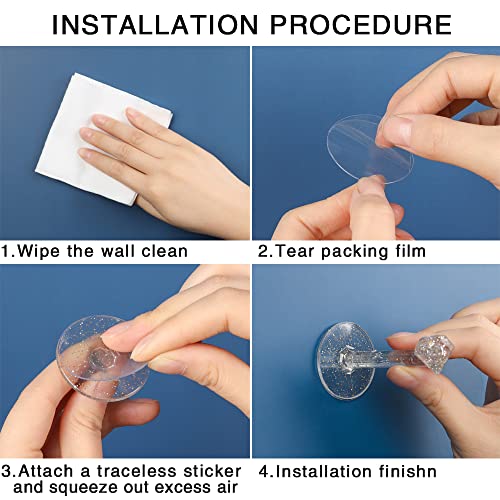 INSTALLATION PROCEDURE

1.Wipe the wall clean

2.Tear packing film

3.Attach a traceless sticker and squeeze out excess air

4.Installation finishn