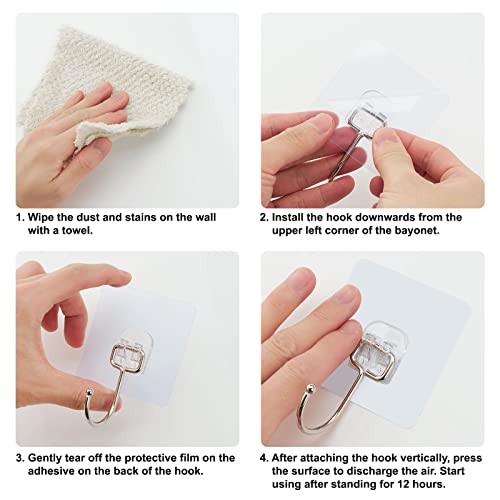 1. Wipe the dust and stains on the wall with a towel.

2. Install the hook downwards from the upper left corner of the bayonet.

3. Gently tear off the protective film on the adhesive on the back of the hook.

4. After attaching the hook vertically, press the surface to discharge the air. Start using after standing for 12 hours.