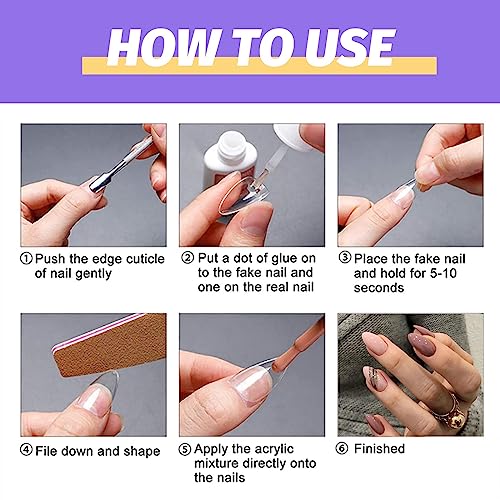 HOW TO USE

① Push the edge cuticle of nail gently

② Put a dot of glue on to the fake nail and one on the real nail

③ Place the fake nail and hold for 5-10 seconds

④ File down and shape

⑤ Apply the acrylic mixture directly onto the nails

⑥ Finished