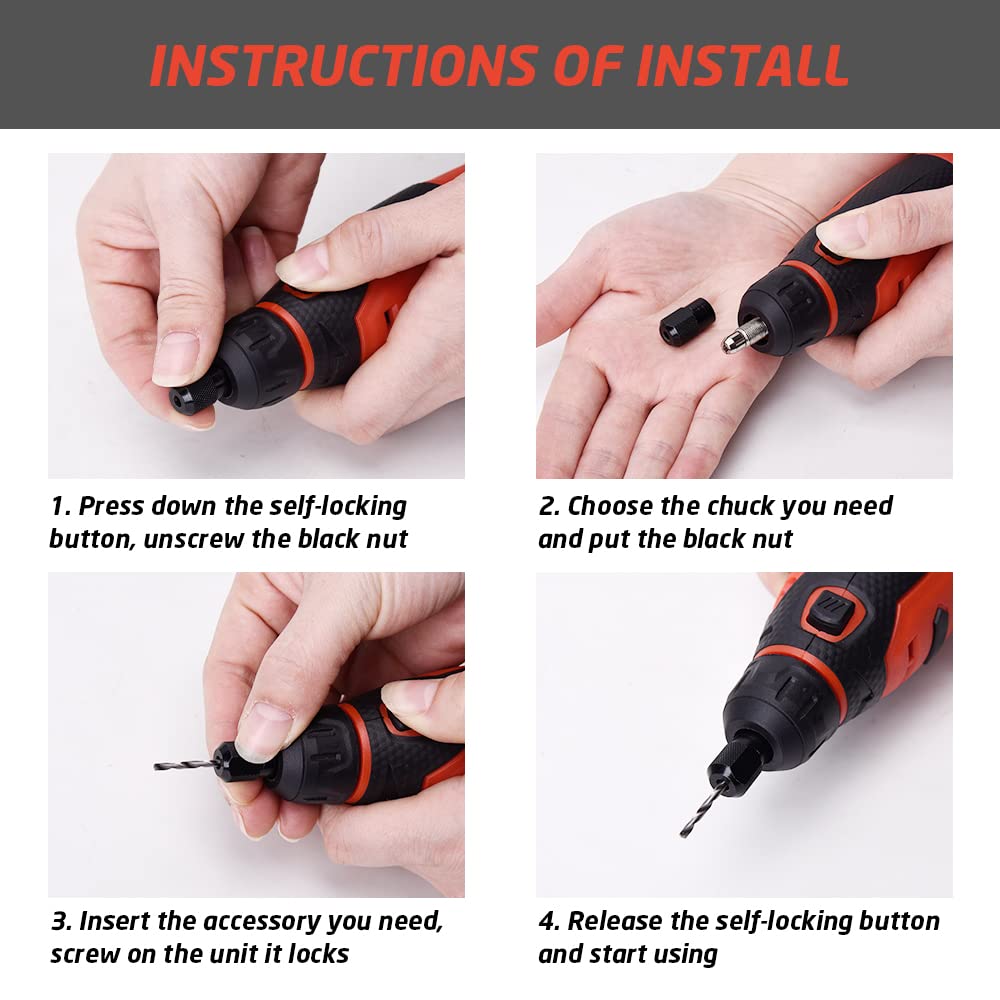 INSTRUCTIONS OF INSTALL

1. Press down the self-locking button, unscrew the black nut

2. Choose the chuck you need and put the black nut

3. Insert the accessory you need, screw on the unit it locks

4. Release the self-locking button and start using