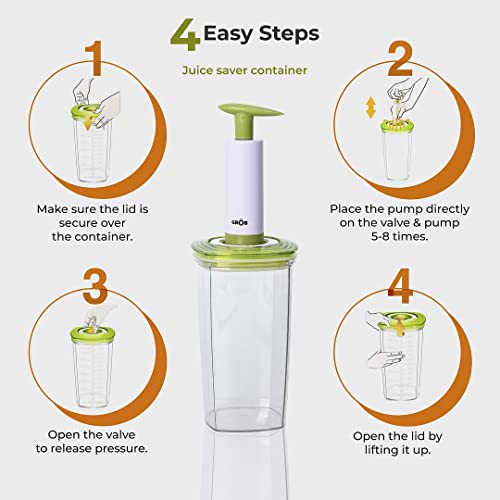 4 Easy Steps

Juice saver container

1

Make sure the lid is secure over the container.

2

Place the pump directly on the valve & pump 5-8 times.

GRÖS

3

Open the valve to release pressure.

4

Open the lid by lifting it up.