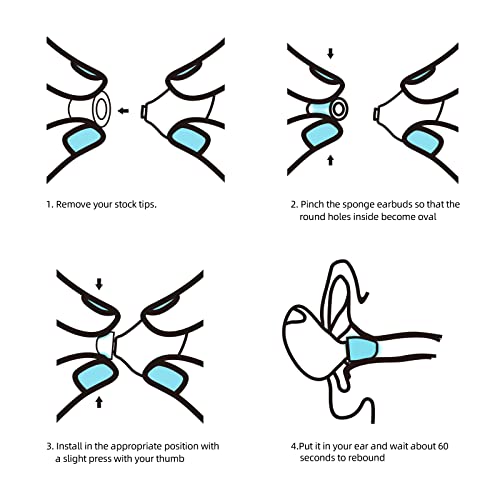 1. Remove your stock tips.

2. Pinch the sponge earbuds so that the round holes inside become oval

3. Install in the appropriate position with a slight press with your thumb

4.Put it in your ear and wait about 60 seconds to rebound