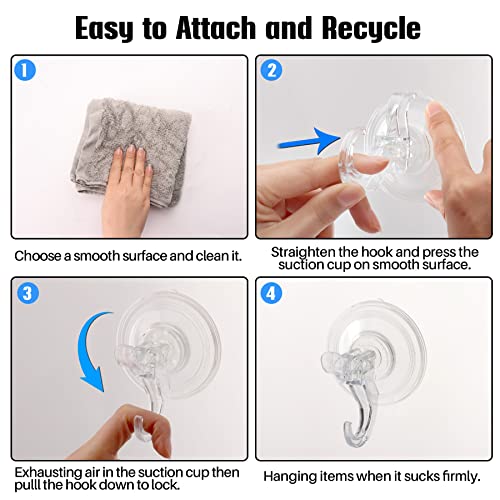 Easy to Attach and Recycle

1

Choose a smooth surface and clean it.

2

Straighten the hook and press the suction cup on smooth surface.

3

Exhausting air in the suction cup then pulll the hook down to lock.

4

Hanging items when it sucks firmly.