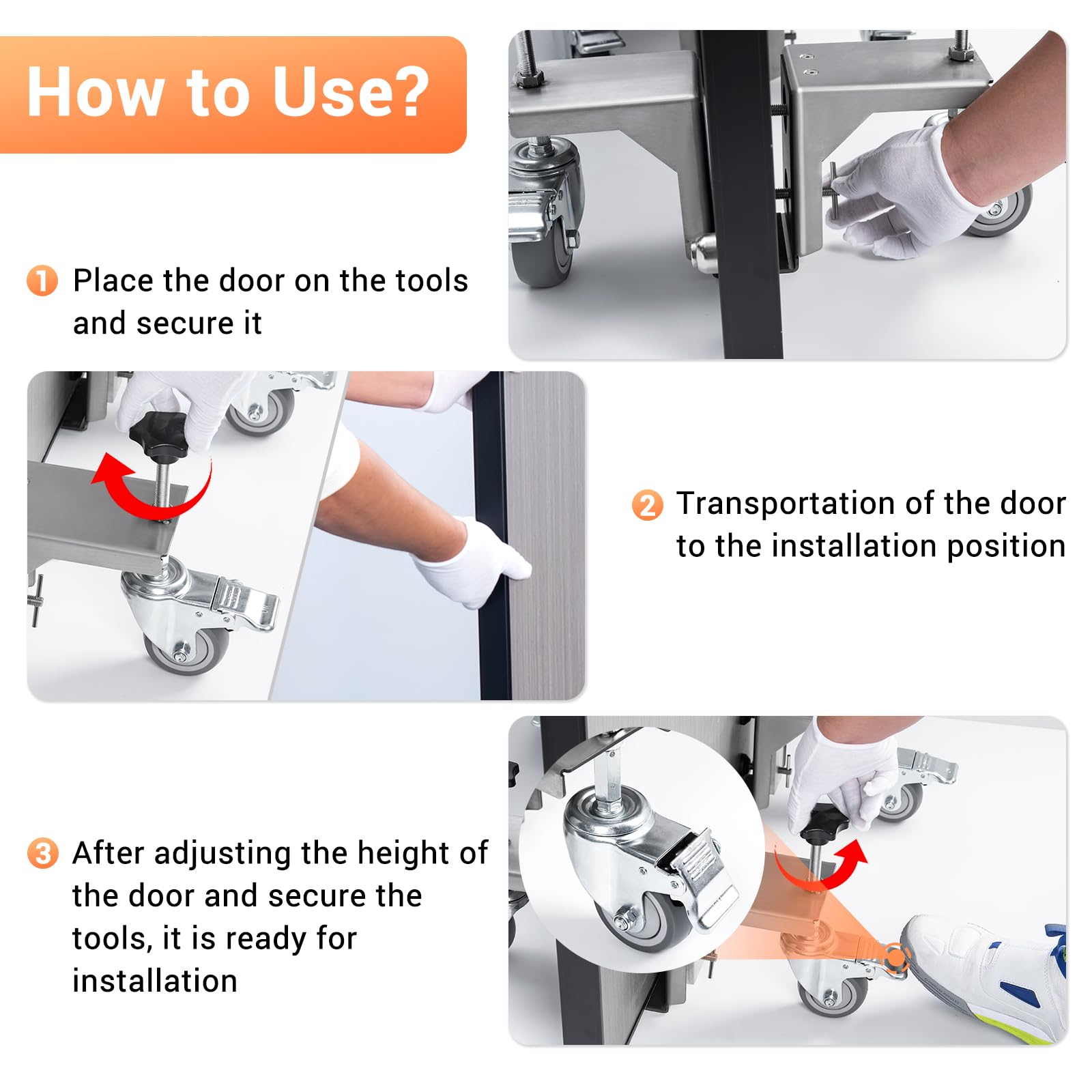 How to Use?

1 Place the door on the tools and secure it

2 Transportation of the door to the installation position

3 After adjusting the height of the door and secure the tools, it is ready for installation