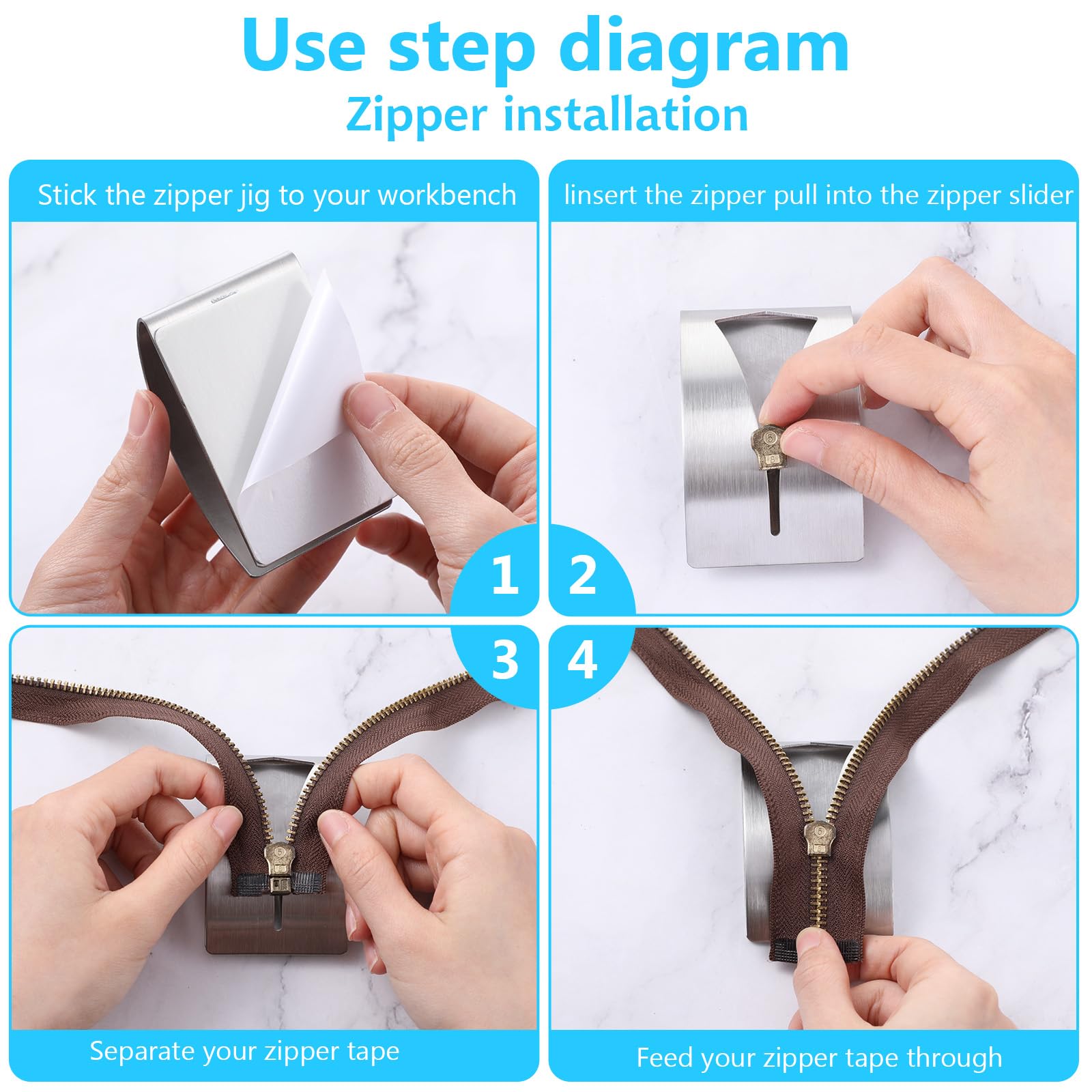 Use step diagram
Zipper installation

Stick the zipper jig to your workbench

1

linsert the zipper pull into the zipper slider

2

3

Separate your zipper tape

4

Feed your zipper tape through