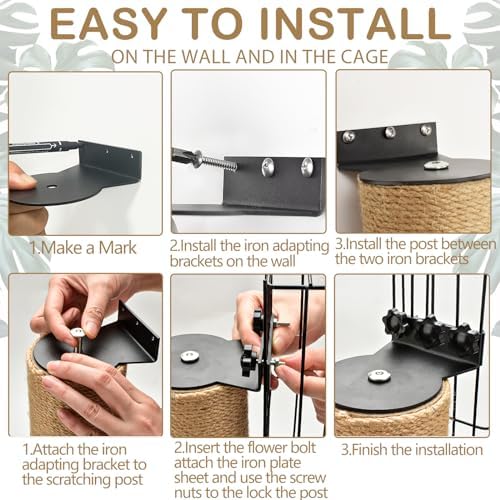 EASY TO INSTALL
ON THE WALL AND IN THE CAGE

1.Make a Mark

2.Install the iron adapting brackets on the wall

3.Install the post between the two iron brackets

1.Attach the iron adapting bracket to the scratching post

2.Insert the flower bolt attach the iron plate sheet and use the screw nuts to the lock the post

3.Finish the installation