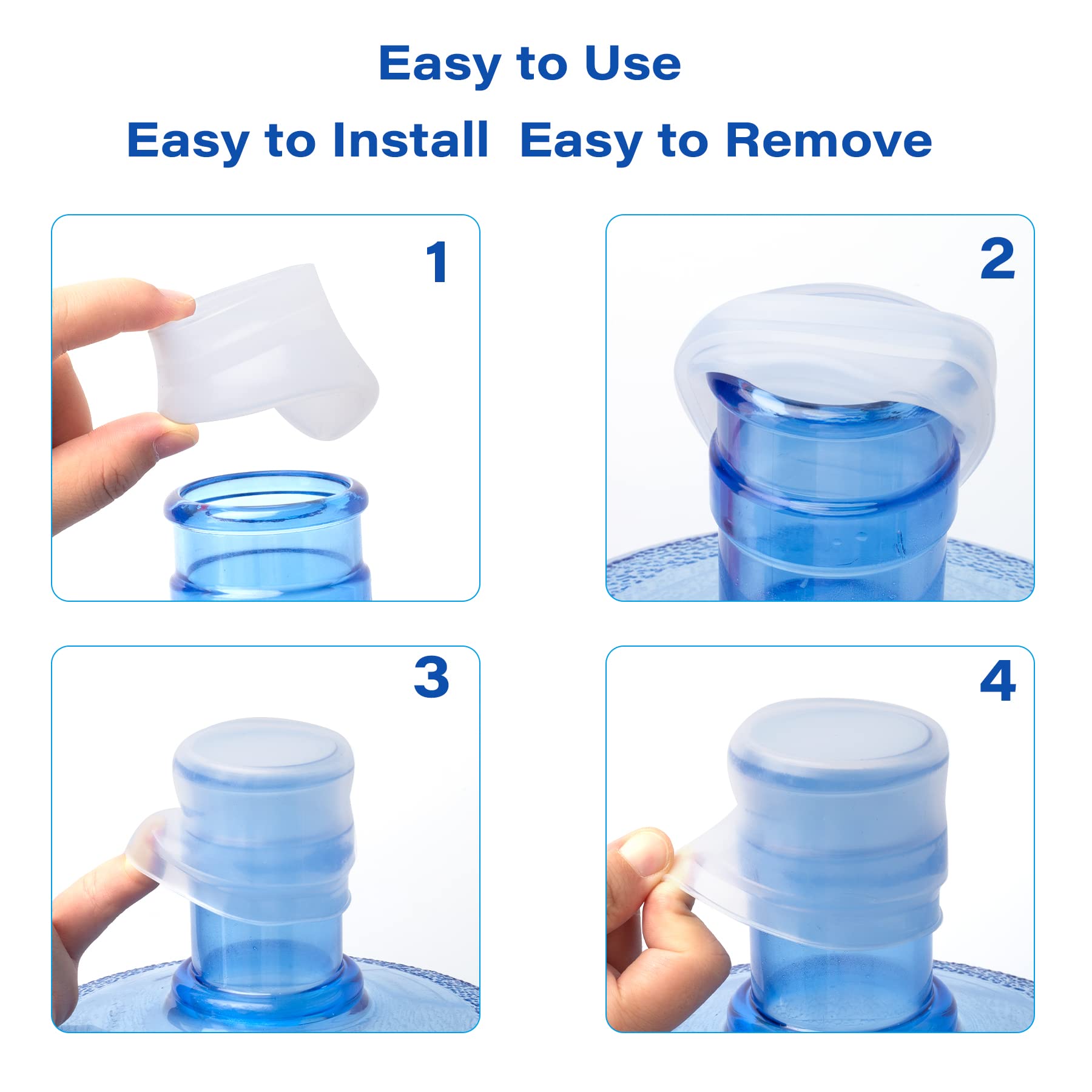 Easy to Use

Easy to Install  Easy to Remove

1

2

3

4