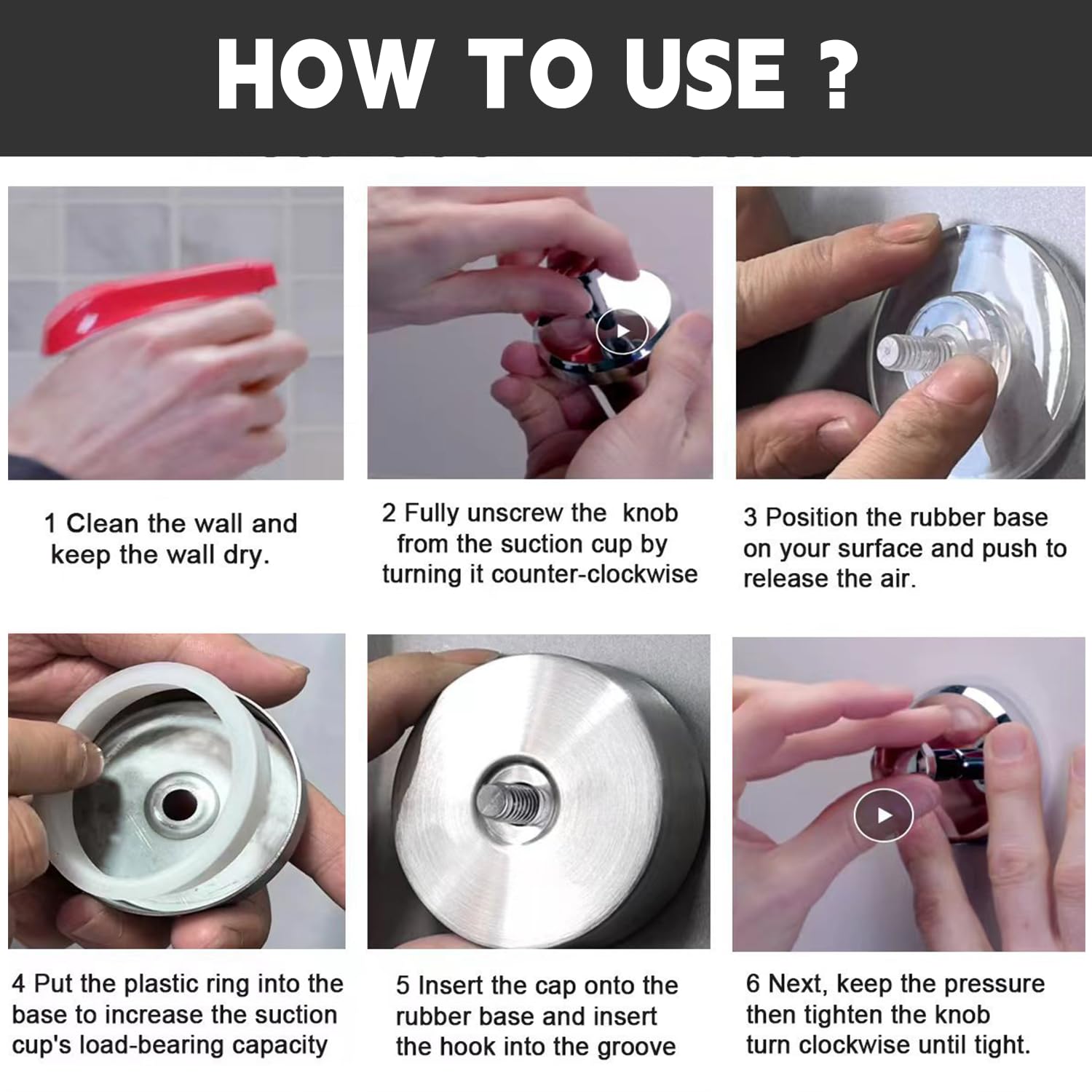 HOW TO USE ?

1 Clean the wall and keep the wall dry.

2 Fully unscrew the knob from the suction cup by turning it counter-clockwise

3 Position the rubber base on your surface and push to release the air.

4 Put the plastic ring into the base to increase the suction cup's load-bearing capacity

5 Insert the cap onto the rubber base and insert the hook into the groove

6 Next, keep the pressure then tighten the knob turn clockwise until tight.