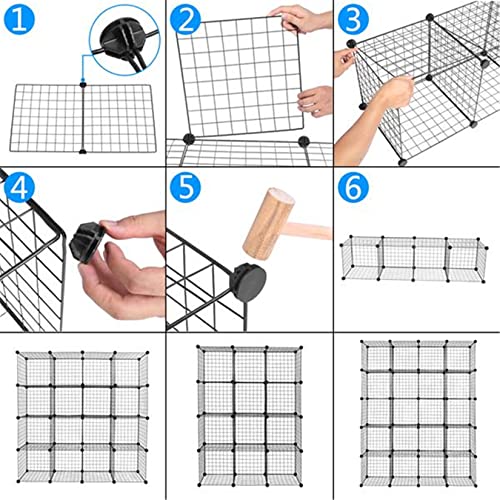 1

2

3

4

5

6