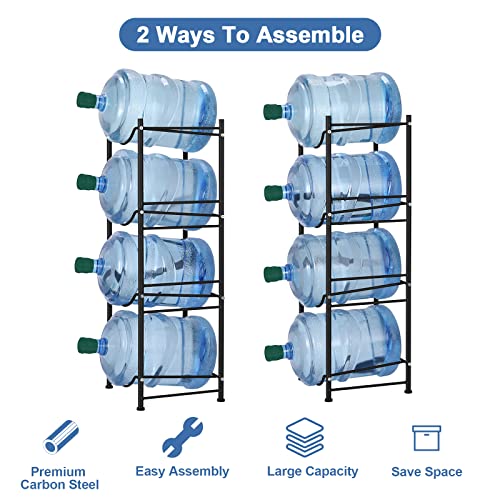 2 Ways To Assemble

Premium Carbon Steel

Easy Assembly

Large Capacity

Save Space