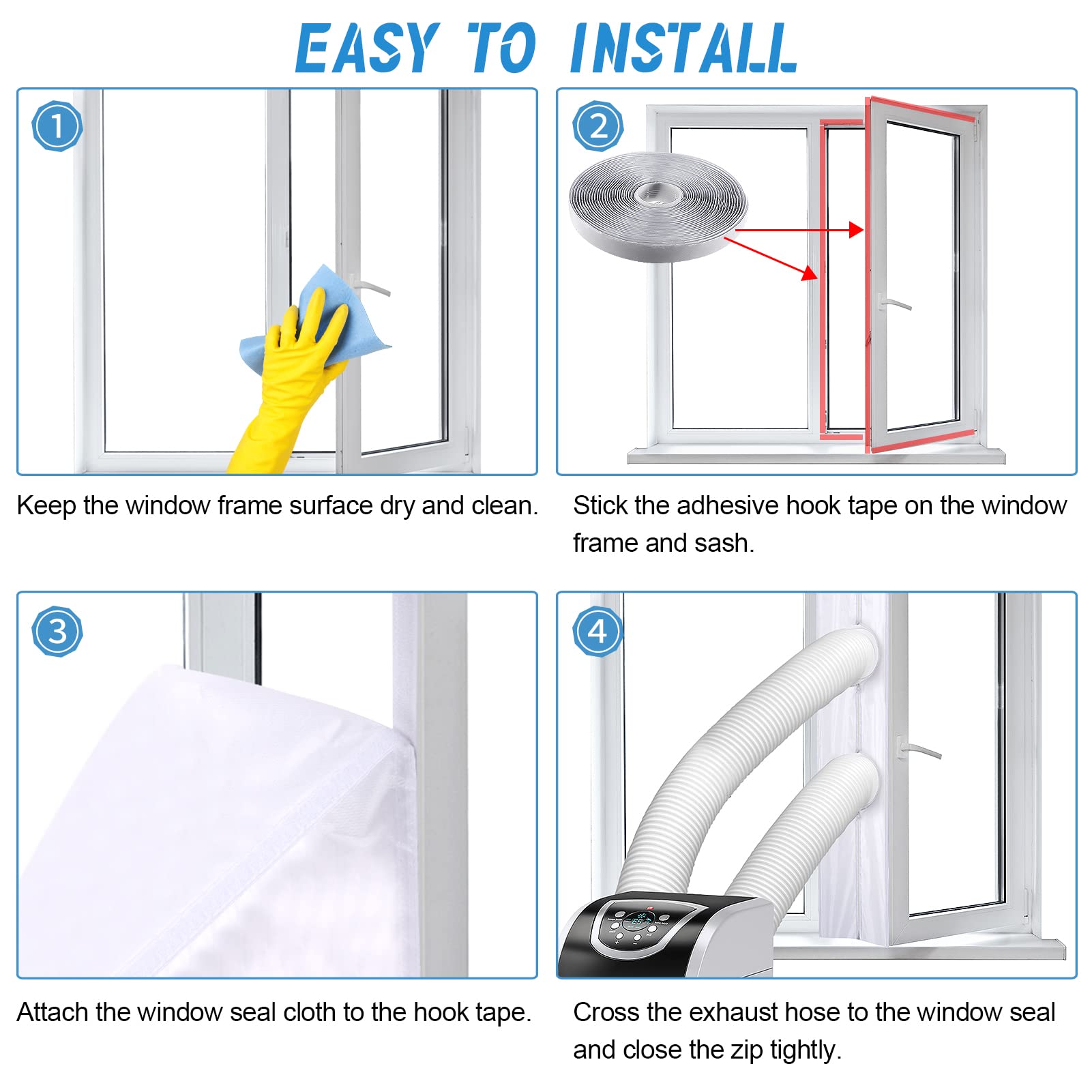 EASY TO INSTALL

1

Keep the window frame surface dry and clean.

2

Stick the adhesive hook tape on the window frame and sash.

3

Attach the window seal cloth to the hook tape.

4

Cross the exhaust hose to the window seal and close the zip tightly.