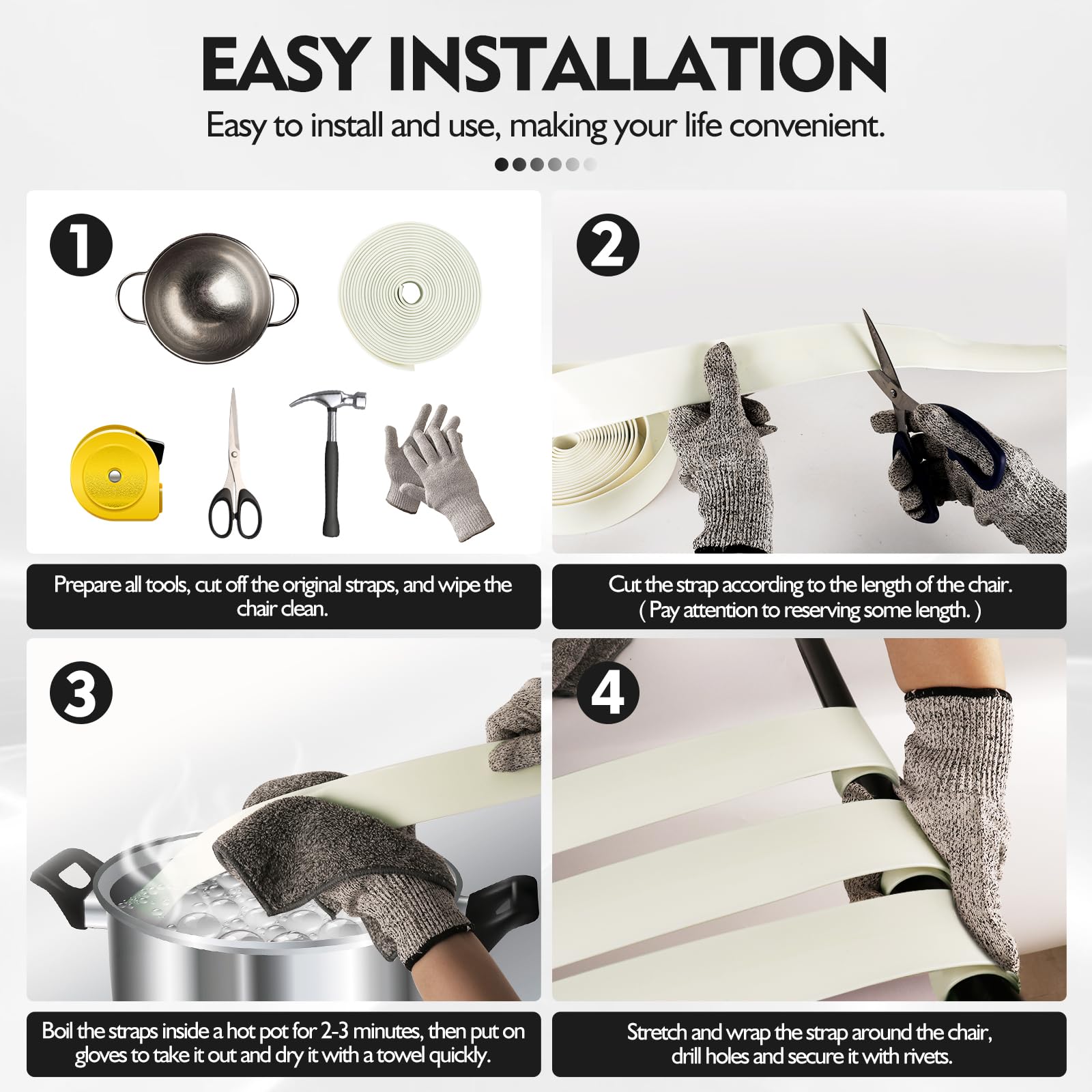 EASY INSTALLATION

Easy to install and use, making your life convenient.

1

Prepare all tools, cut off the original straps, and wipe the chair clean.

2

Cut the strap according to the length of the chair. ( Pay attention to reserving some length. )

3

Boil the straps inside a hot pot for 2-3 minutes, then put on gloves to take it out and dry it with a towel quickly.

4

Stretch and wrap the strap around the chair, drill holes and secure it with rivets.