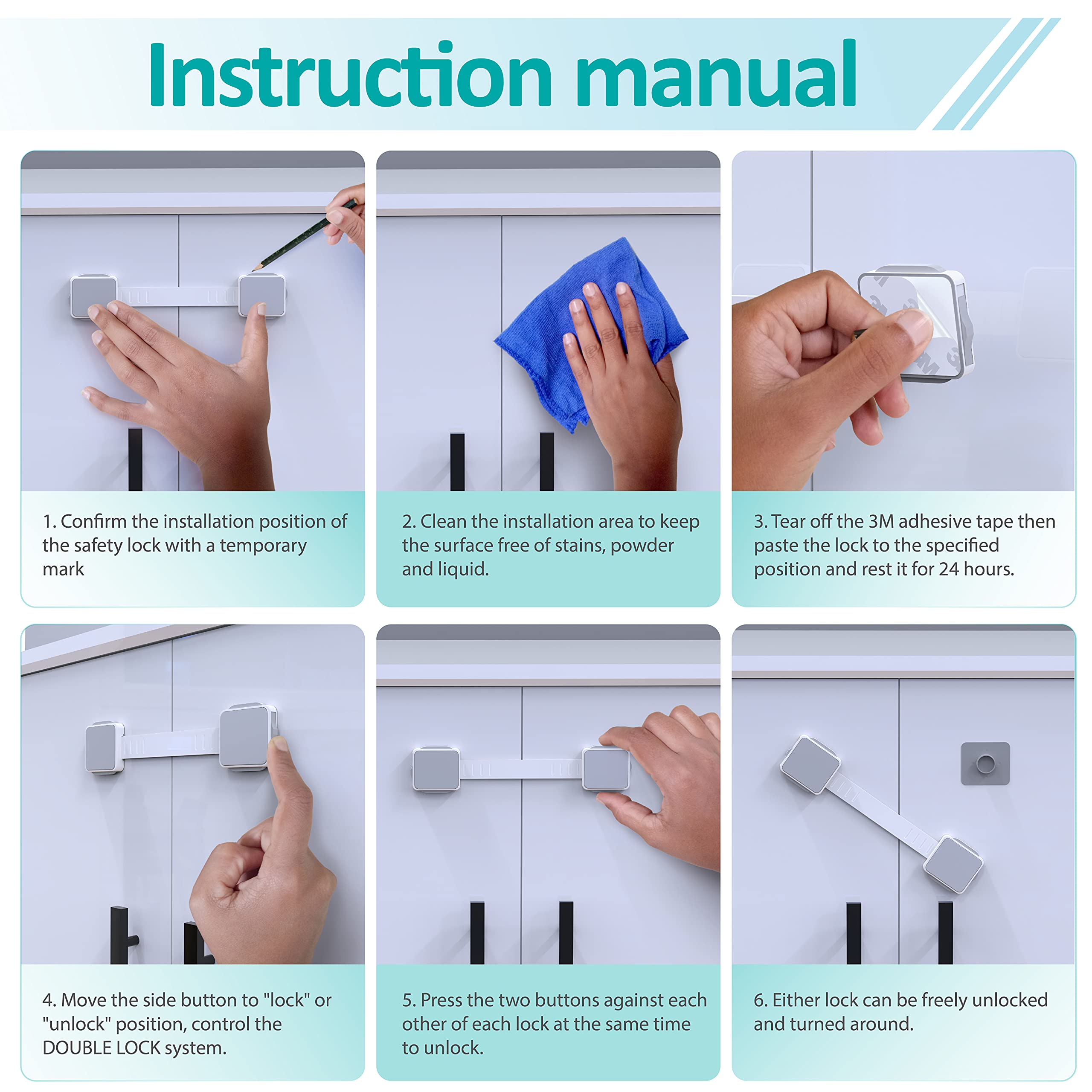 Instruction manual

1. Confirm the installation position of the safety lock with a temporary mark

2. Clean the installation area to keep the surface free of stains, powder and liquid.

3. Tear off the 3M adhesive tape then paste the lock to the specified position and rest it for 24 hours.

4. Move the side button to "lock" or "unlock" position, control the DOUBLE LOCK system.

5. Press the two buttons against each other of each lock at the same time to unlock.

6. Either lock can be freely unlocked and turned around.