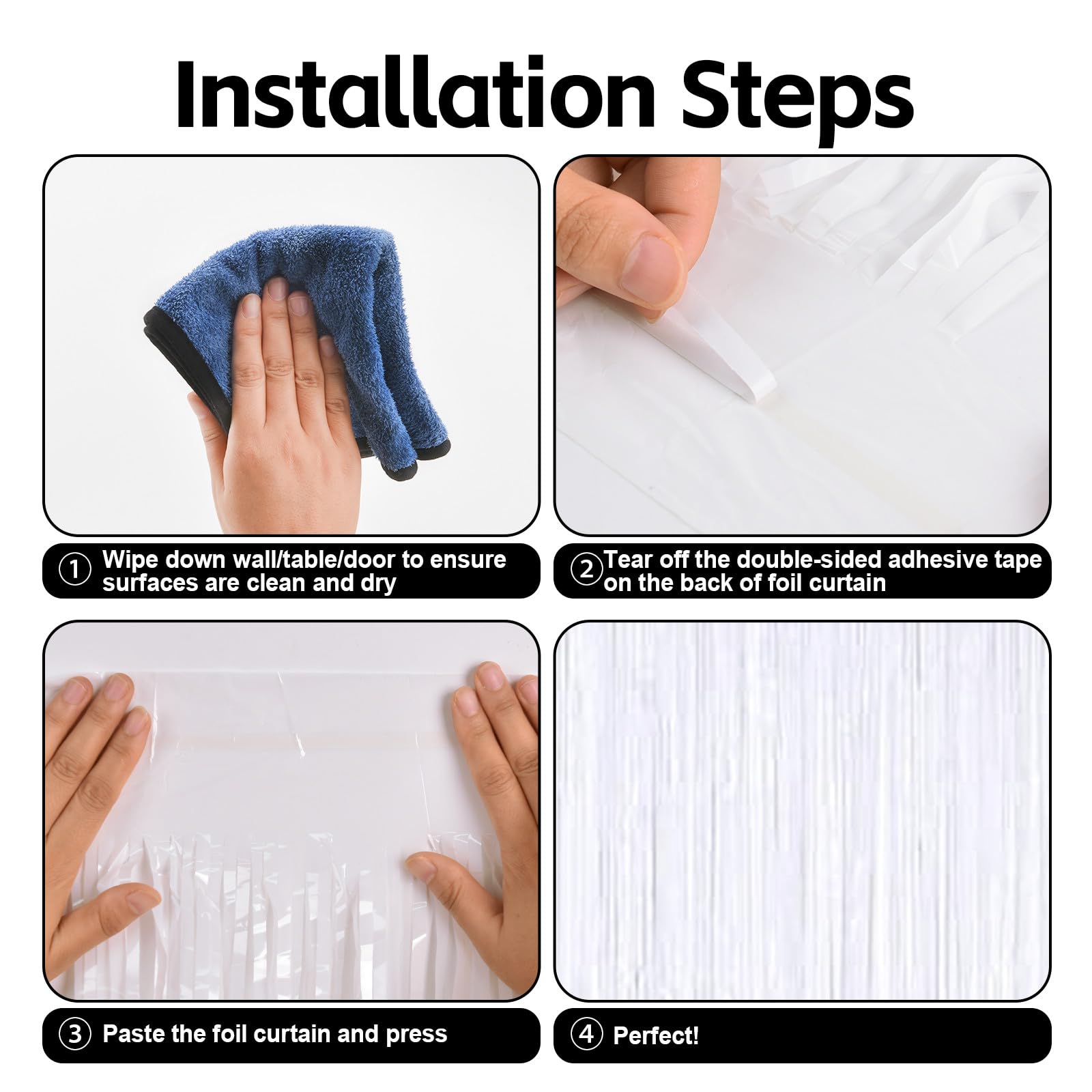 Installation Steps

① Wipe down wall/table/door to ensure surfaces are clean and dry

② Tear off the double-sided adhesive tape on the back of foil curtain

③ Paste the foil curtain and press

④ Perfect!