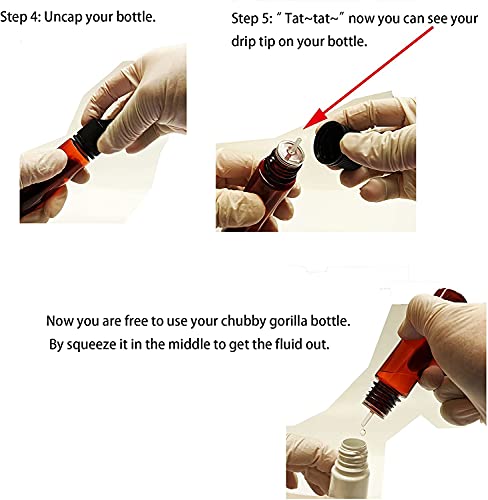 Step 4: Uncap your bottle.

Step 5: " Tat~tat~" now you can see your drip tip on your bottle.

Now you are free to use your chubby gorilla bottle.
By squeeze it in the middle to get the fluid out.