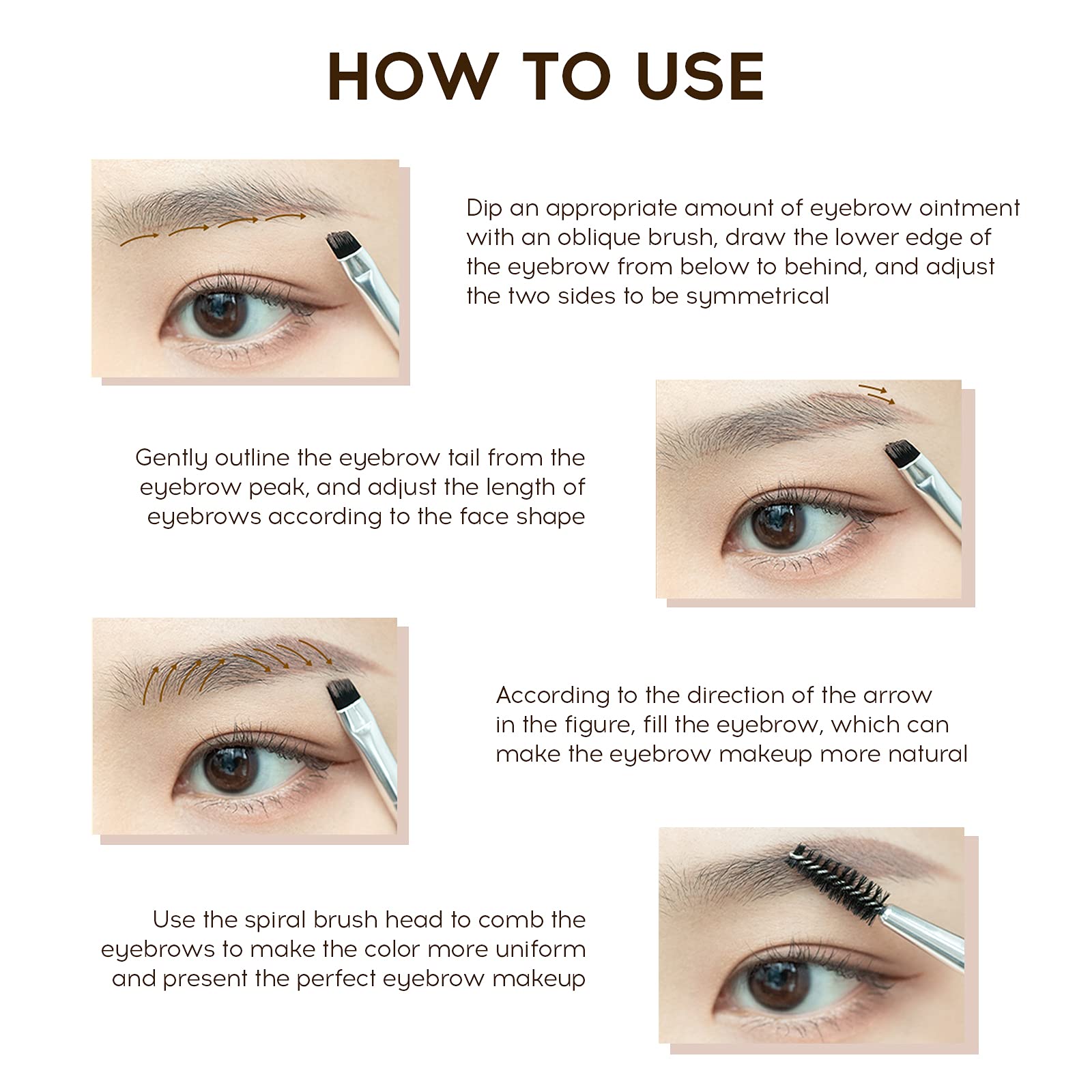 HOW TO USE

Dip an appropriate amount of eyebrow ointment with an oblique brush, draw the lower edge of the eyebrow from below to behind, and adjust the two sides to be symmetrical

Gently outline the eyebrow tail from the eyebrow peak, and adjust the length of eyebrows according to the face shape

According to the direction of the arrow in the figure, fill the eyebrow, which can make the eyebrow makeup more natural

Use the spiral brush head to comb the eyebrows to make the color more uniform and present the perfect eyebrow makeup