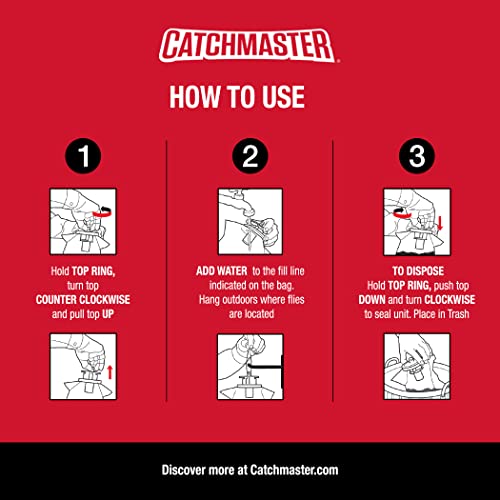 CATCHMASTER

HOW TO USE

1

Hold TOP RING, turn top COUNTER CLOCKWISE and pull top UP

2

ADD WATER to the fill line indicated on the bag. Hang outdoors where flies are located

3

TO DISPOSE
Hold TOP RING, push top DOWN and turn CLOCKWISE to seal unit. Place in Trash

Discover more at Catchmaster.com