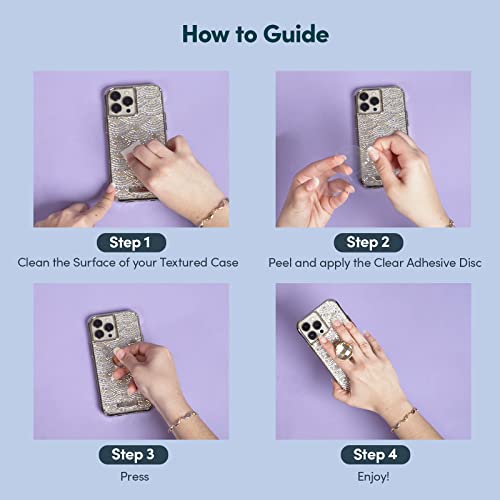 How to Guide

Step 1
Clean the Surface of your Textured Case

Step 2
Peel and apply the Clear Adhesive Disc

Step 3
Press

Step 4
Enjoy!