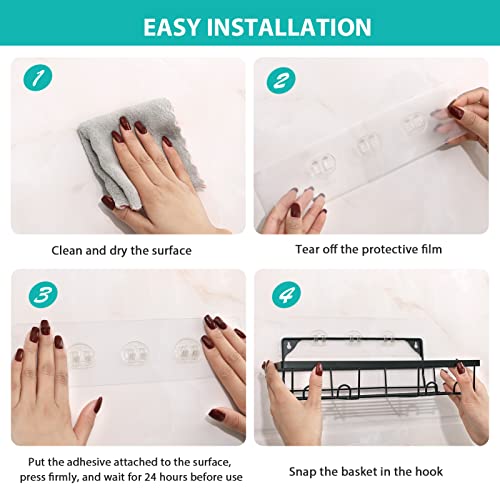 EASY INSTALLATION

1

Clean and dry the surface

2

Tear off the protective film

3

Put the adhesive attached to the surface, press firmly, and wait for 24 hours before use

4

Snap the basket in the hook