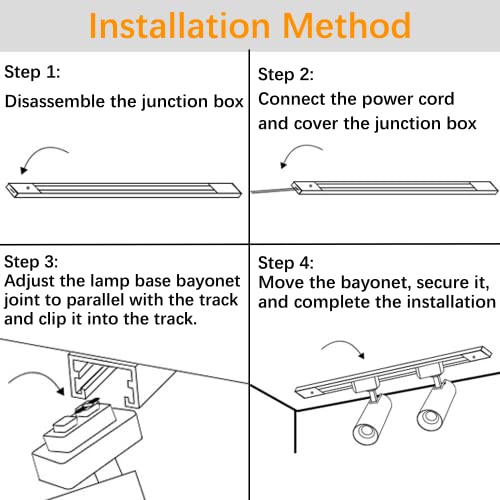 Installation Method

Step 1:
Disassemble the junction box

Step 2:
Connect the power cord and cover the junction box

Step 3:
Adjust the lamp base bayonet joint to parallel with the track and clip it into the track.

Step 4:
Move the bayonet, secure it, and complete the installation