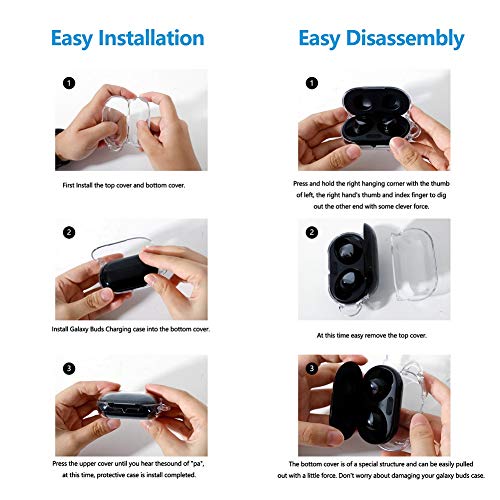 Easy Installation

1

First Install the top cover and bottom cover.

2

Install Galaxy Buds Charging case into the bottom cover.

3

Press the upper cover until you hear thesound of "pa", at this time, protective case is install completed.

Easy Disassembly

1

Press and hold the right hanging corner with the thumb of left, the right hand's thumb and index finger to dig out the other end with some clever force.

2

At this time easy remove the top cover.

3

The bottom cover is of a special structure and can be easily pulled out with a little force. Don't worry about damaging your galaxy buds case.