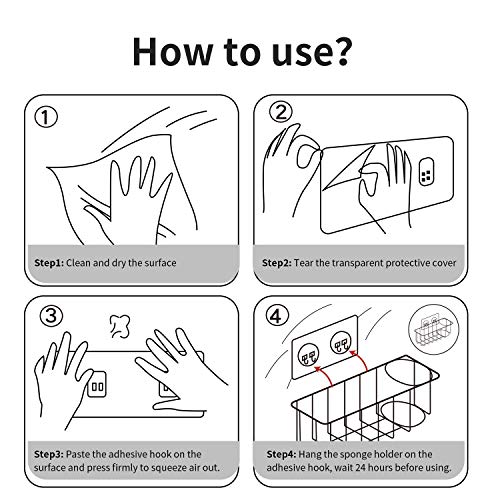 How to use?

①

Step1: Clean and dry the surface

②

Step2: Tear the transparent protective cover

③

Step3: Paste the adhesive hook on the surface and press firmly to squeeze air out.

④

Step4: Hang the sponge holder on the adhesive hook, wait 24 hours before using.