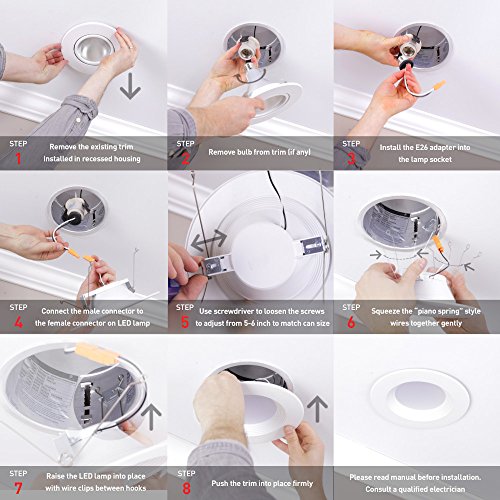 STEP 1
Remove the existing trim installed in recessed housing

STEP 2
Remove bulb from trim (if any)

STEP 3
Install the E26 adapter into the lamp socket

STEP 4
Connect the male connector to the female connector on LED lamp

STEP 5
Use screwdriver to loosen the screws to adjust from 5-6 inch to match can size

STEP 6
Squeeze the "piano spring" style wires together gently

STEP 7
Raise the LED lamp into place with wire clips between hooks

STEP 8
Push the trim into place firmly

Please read manual before installation. Consult a qualified electrician