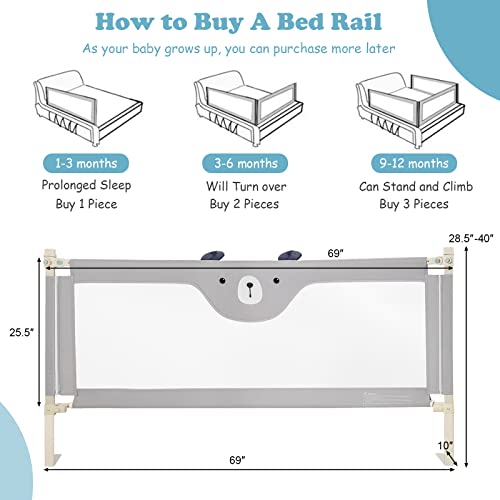 How to Buy A Bed Rail

As your baby grows up, you can purchase more later

1-3 months
Prolonged Sleep
Buy 1 Piece

3-6 months
Will Turn over
Buy 2 Pieces

9-12 months
Can Stand and Climb
Buy 3 Pieces

28.5"-40"

69"

25.5"

10"

69"