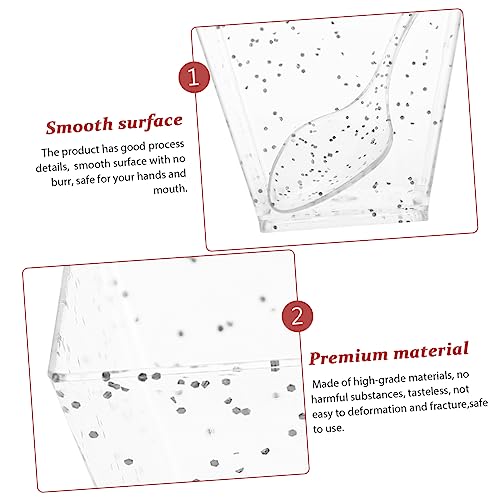 1

Smooth surface

The product has good process details, smooth surface with no burr, safe for your hands and mouth.

2

Premium material

Made of high-grade materials, no harmful substances, tasteless, not easy to deformation and fracture,safe to use.