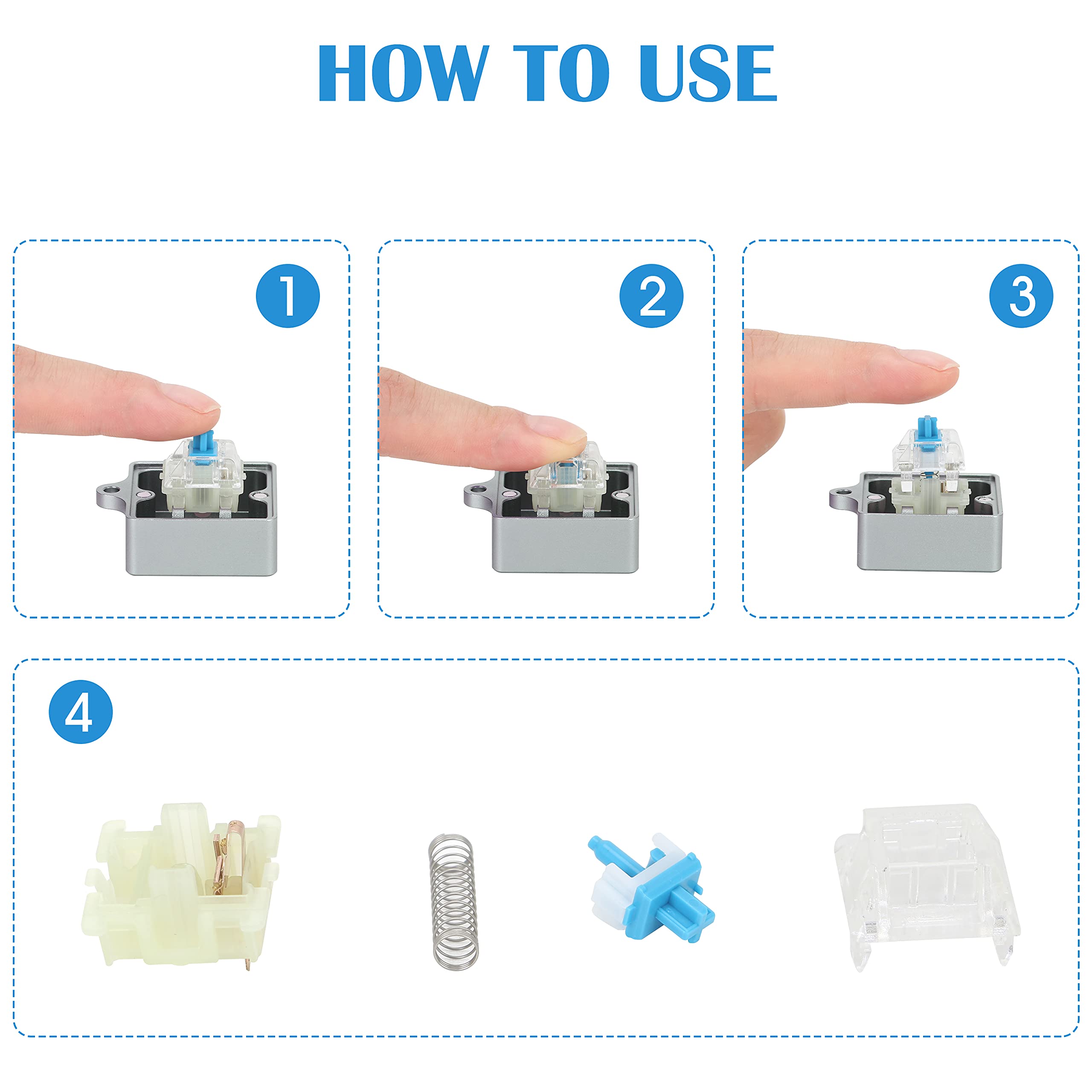 HOW TO USE

1

2

3

4