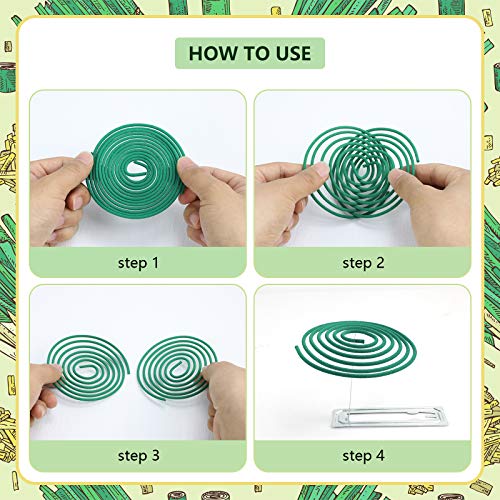 HOW TO USE

step 1

step 2

step 3

step 4