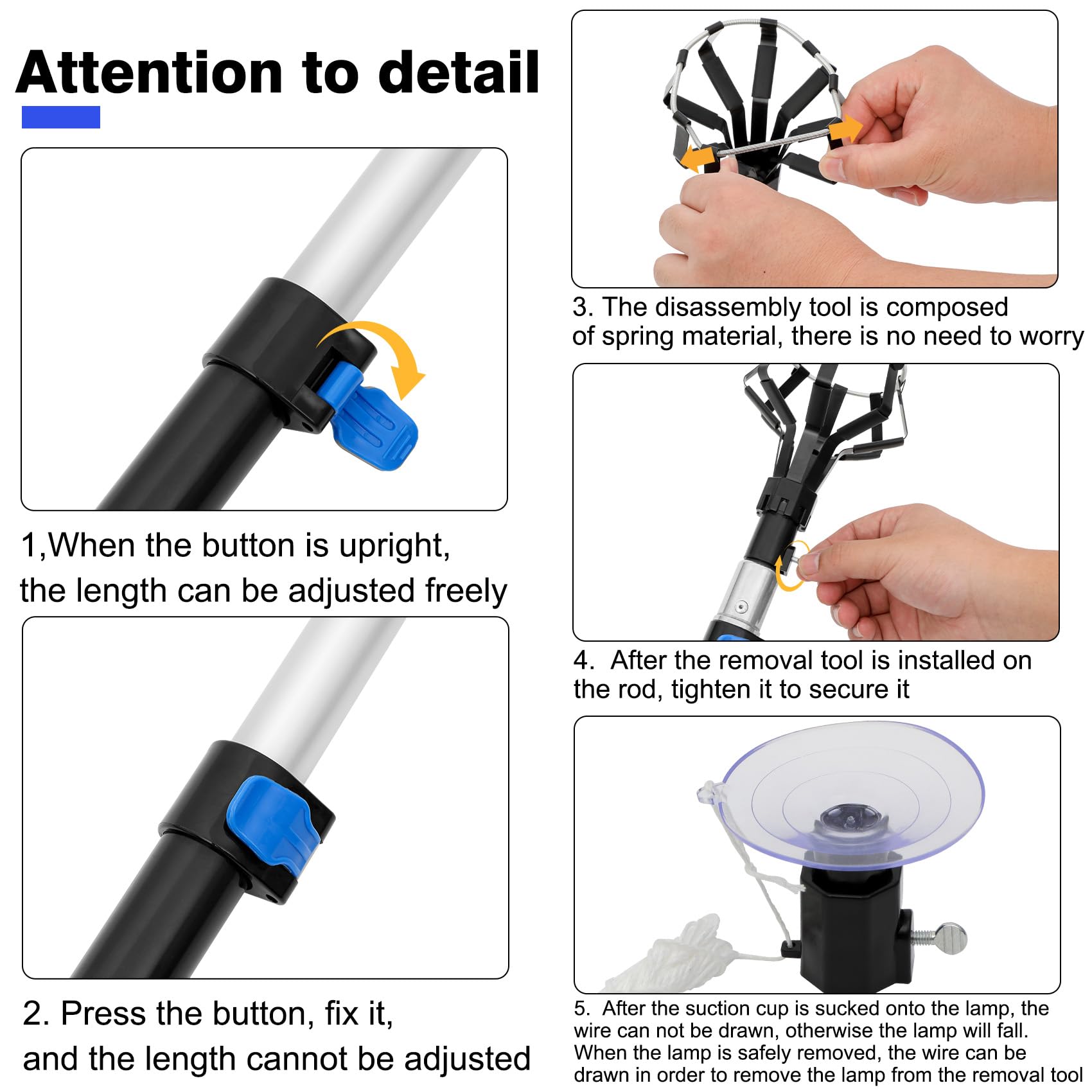 Attention to detail

1,When the button is upright, the length can be adjusted freely

2. Press the button, fix it, and the length cannot be adjusted

3. The disassembly tool is composed of spring material, there is no need to worry

4. After the removal tool is installed on the rod, tighten it to secure it

5. After the suction cup is sucked onto the lamp, the wire can not be drawn, otherwise the lamp will fall. When the lamp is safely removed, the wire can be drawn in order to remove the lamp from the removal tool