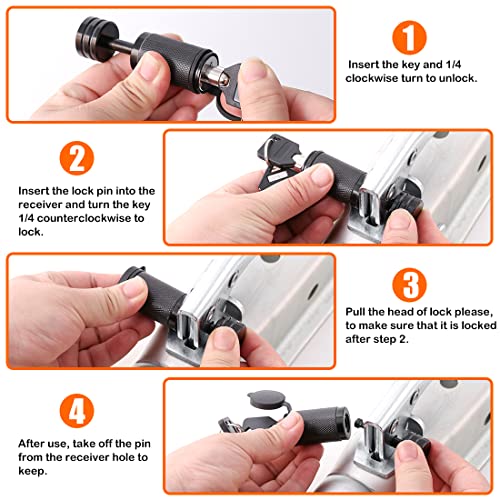 1

Insert the key and 1/4 clockwise turn to unlock.

2

Insert the lock pin into the receiver and turn the key 1/4 counterclockwise to lock.

3

Pull the head of lock please, to make sure that it is locked after step 2.

4

After use, take off the pin from the receiver hole to keep.