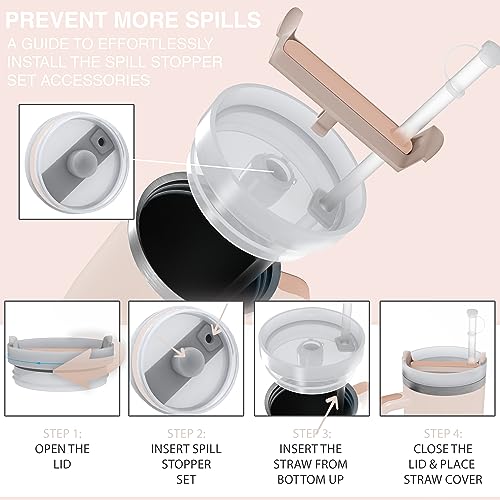 PREVENT MORE SPILLS
A GUIDE TO EFFORTLESSLY INSTALL THE SPILL STOPPER SET ACCESSORIES

STEP 1:
OPEN THE LID

STEP 2:
INSERT SPILL STOPPER SET

STEP 3:
INSERT THE STRAW FROM BOTTOM UP

STEP 4:
CLOSE THE LID & PLACE STRAW COVER