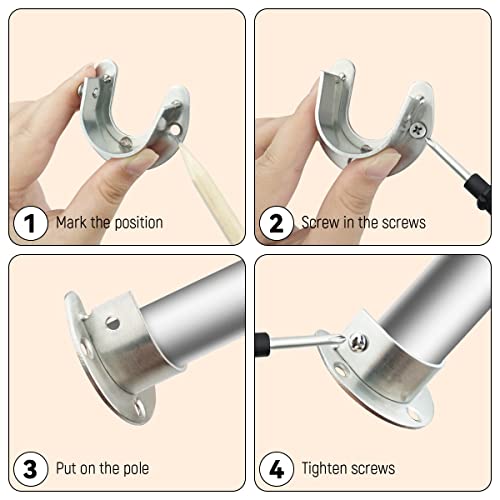 1 Mark the position

2 Screw in the screws

3 Put on the pole

4 Tighten screws