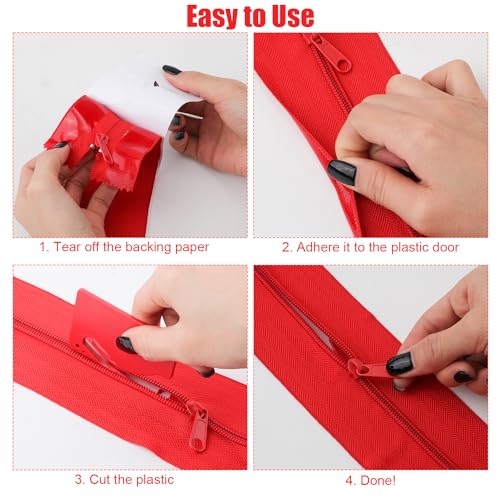 Easy to Use

1. Tear off the backing paper

2. Adhere it to the plastic door

3. Cut the plastic

4. Done!