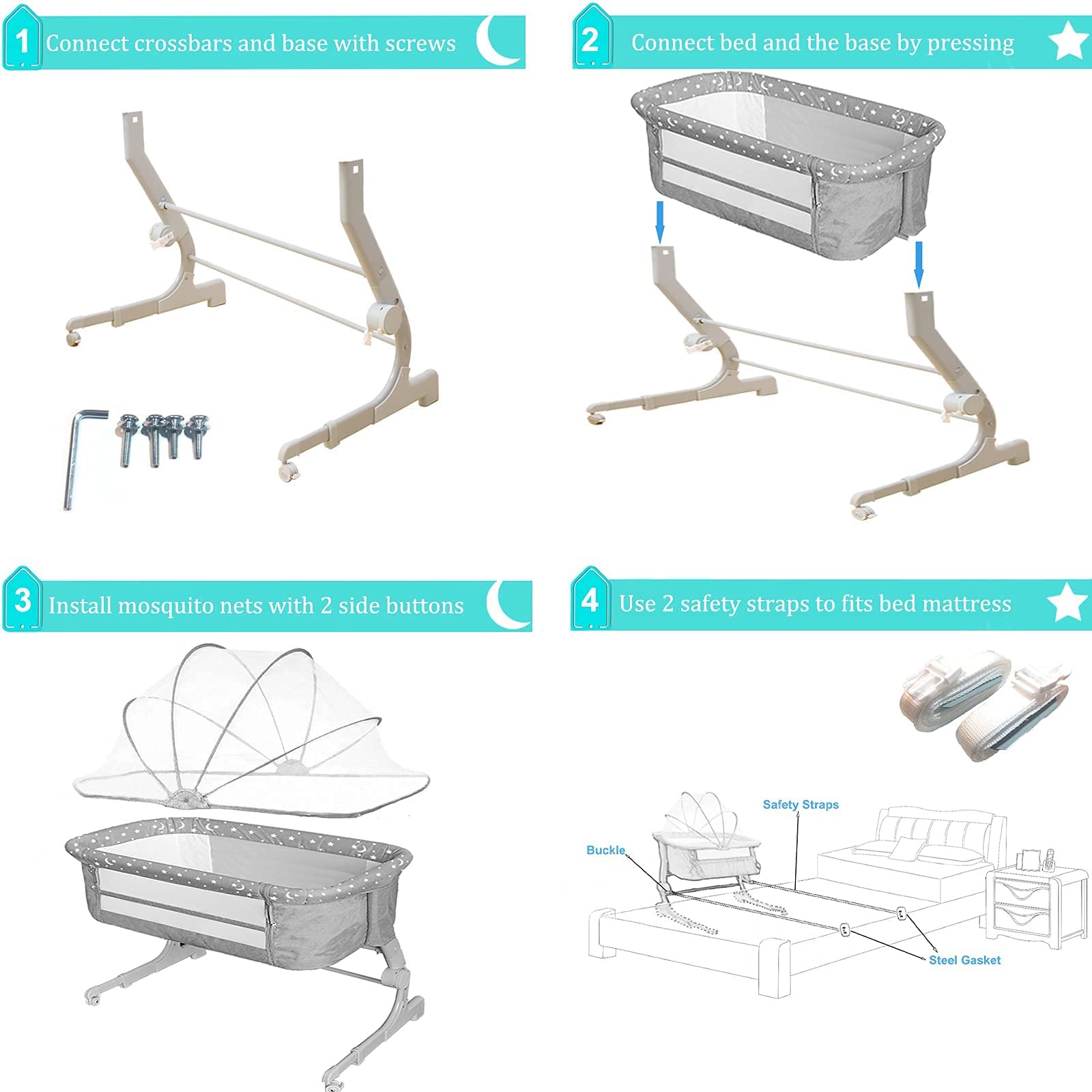 1 Connect crossbars and base with screws

2 Connect bed and the base by pressing

3 Install mosquito nets with 2 side buttons

4 Use 2 safety straps to fits bed mattress

Safety Straps

Buckle

Steel Gasket