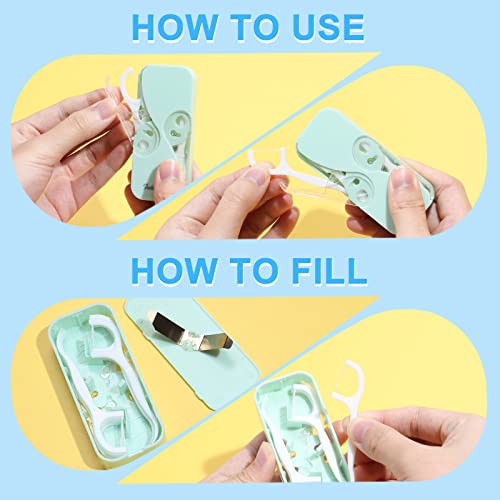 HOW TO USE

HOW TO FILL