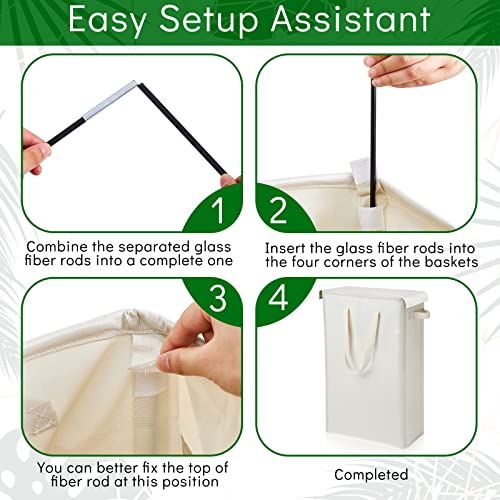 Easy Setup Assistant

1

Combine the separated glass fiber rods into a complete one

2

Insert the glass fiber rods into the four corners of the baskets

3

You can better fix the top of fiber rod at this position

4

Completed