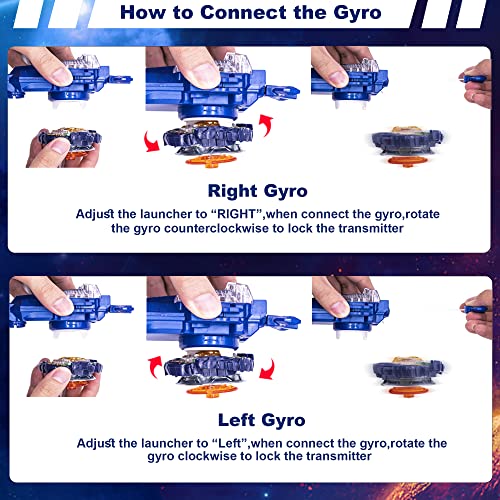 How to Connect the Gyro

Right Gyro

Adjust the launcher to “RIGHT”,when connect the gyro,rotate the gyro counterclockwise to lock the transmitter

Left Gyro

Adjust the launcher to “Left”,when connect the gyro,rotate the gyro clockwise to lock the transmitter