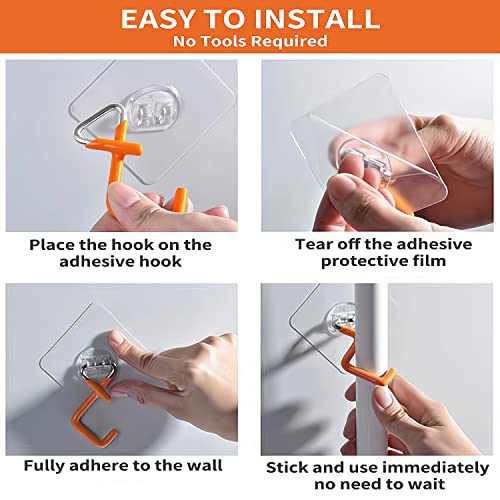 EASY TO INSTALL
No Tools Required

Place the hook on the adhesive hook

Tear off the adhesive protective film

Fully adhere to the wall

Stick and use immediately no need to wait