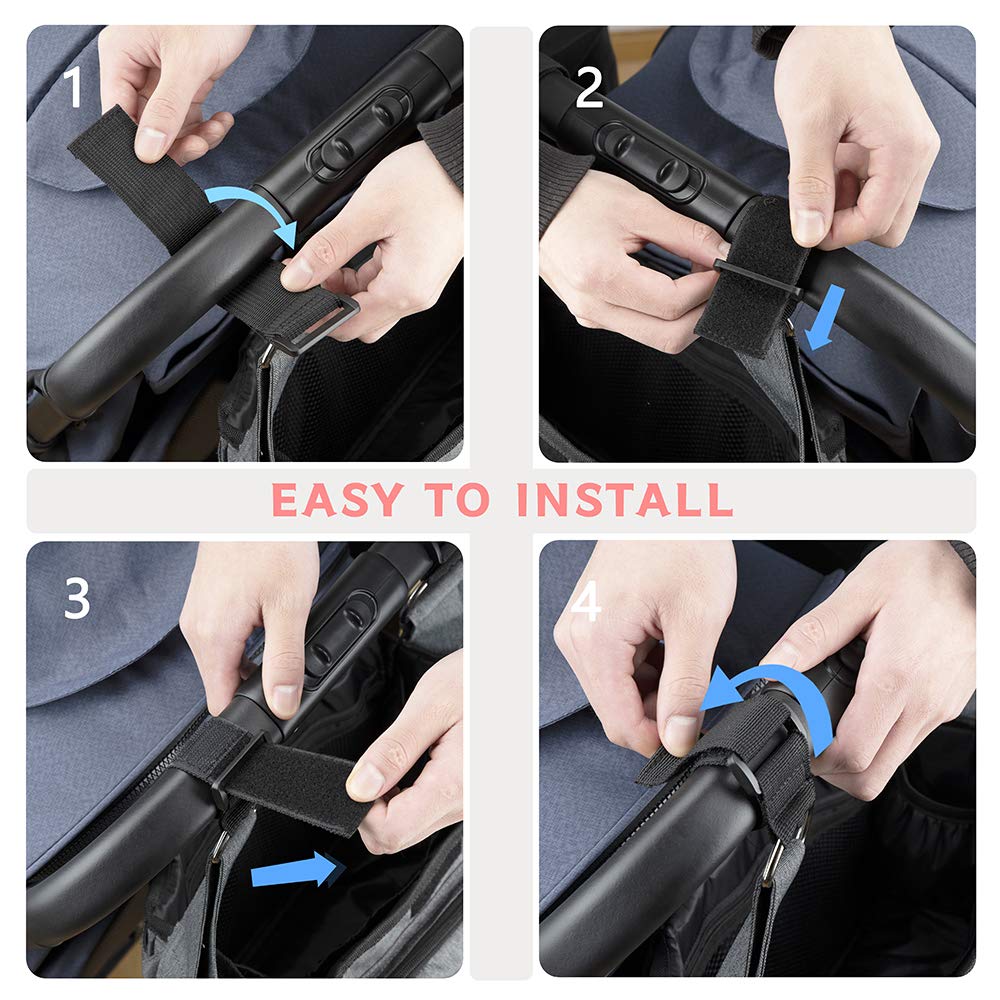 1

2

EASY TO INSTALL

3

4