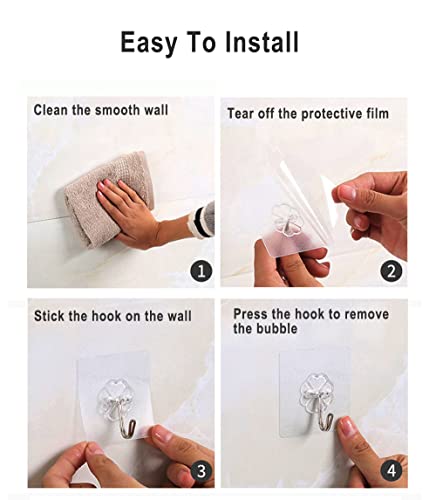 Easy To Install

Clean the smooth wall

1

Tear off the protective film

2

Stick the hook on the wall

3

Press the hook to remove the bubble

4