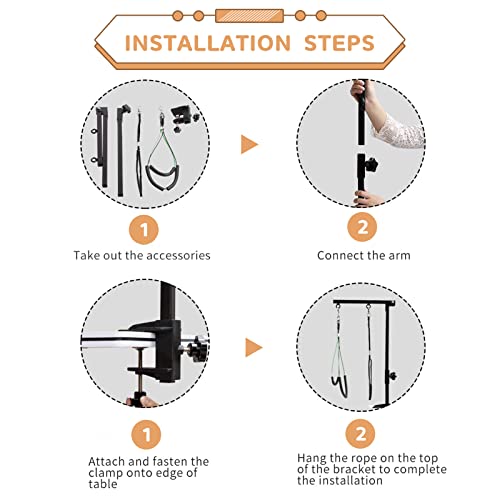 INSTALLATION STEPS

1
Take out the accessories

2
Connect the arm

1
Attach and fasten the clamp onto edge of table

2
Hang the rope on the top of the bracket to complete the installation